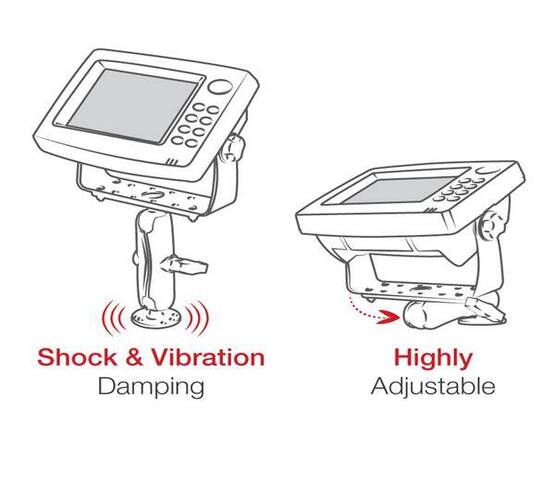 Shock & Vibration
Damping

Highly
Adjustable