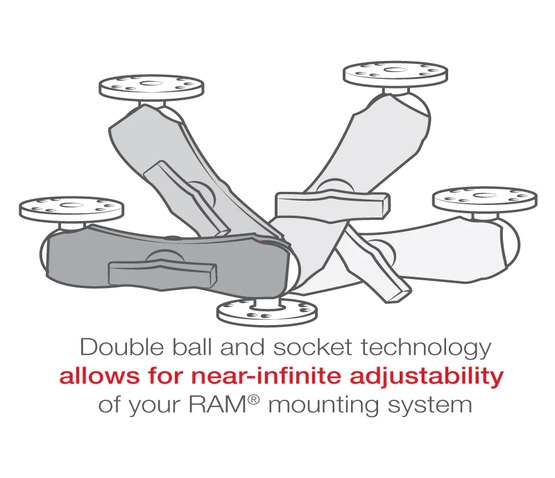 Double ball and socket technology allows for near-infinite adjustability of your RAM® mounting system