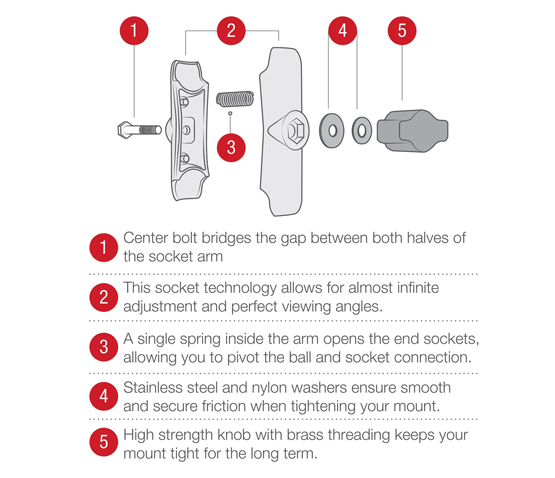 1
2
4
5
3

1 Center bolt bridges the gap between both halves of the socket arm

2 This socket technology allows for almost infinite adjustment and perfect viewing angles.

3 A single spring inside the arm opens the end sockets, allowing you to pivot the ball and socket connection.

4 Stainless steel and nylon washers ensure smooth and secure friction when tightening your mount.

5 High strength knob with brass threading keeps your mount tight for the long term.