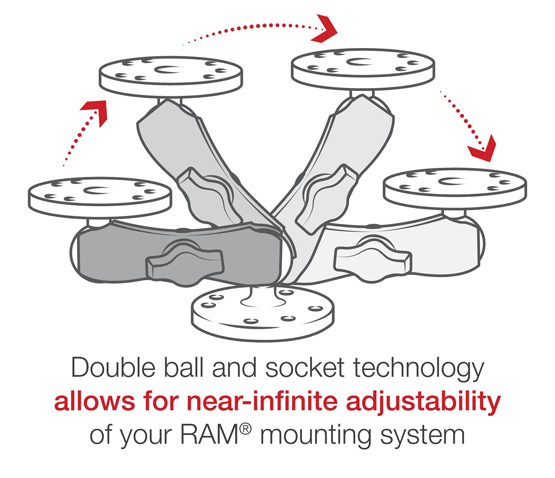 Double ball and socket technology
allows for near-infinite adjustability
of your RAM® mounting system