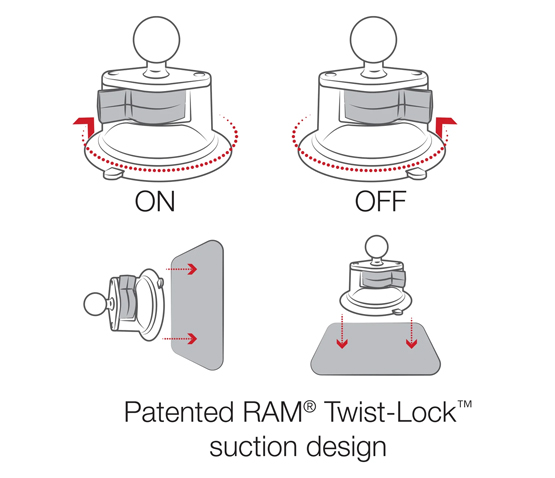 ON

OFF

Patented RAM® Twist-Lock™ suction design