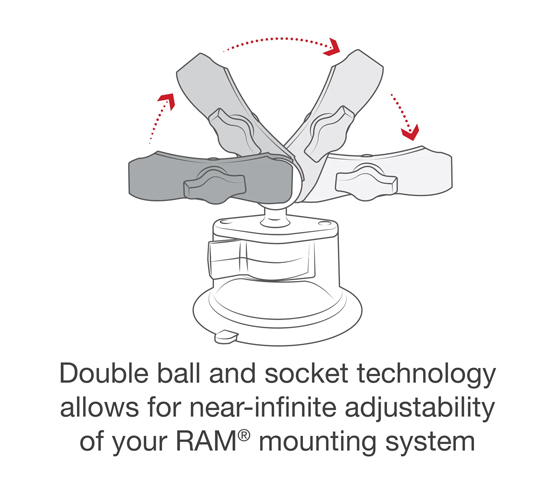 Double ball and socket technology allows for near-infinite adjustability of your RAM® mounting system