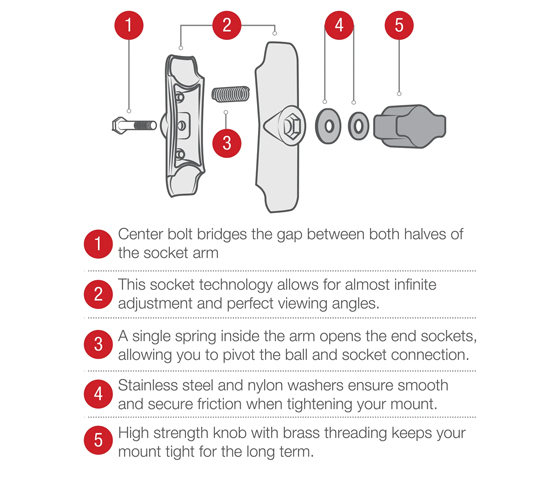 1

2

4

5

3

1 Center bolt bridges the gap between both halves of the socket arm

2 This socket technology allows for almost infinite adjustment and perfect viewing angles.

3 A single spring inside the arm opens the end sockets, allowing you to pivot the ball and socket connection.

4 Stainless steel and nylon washers ensure smooth and secure friction when tightening your mount.

5 High strength knob with brass threading keeps your mount tight for the long term.