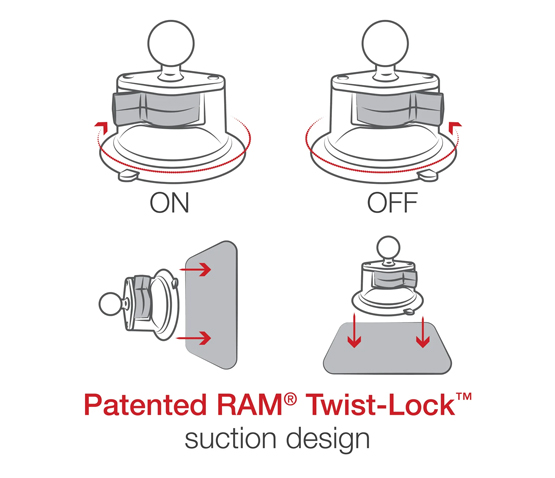 ON

OFF

Patented RAM® Twist-Lock™
suction design