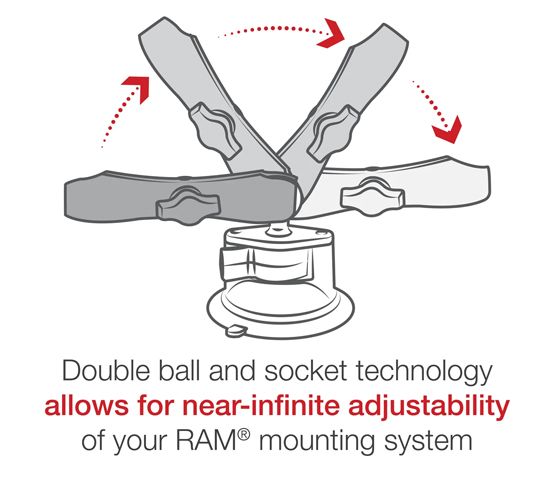 Double ball and socket technology
allows for near-infinite adjustability
of your RAM® mounting system